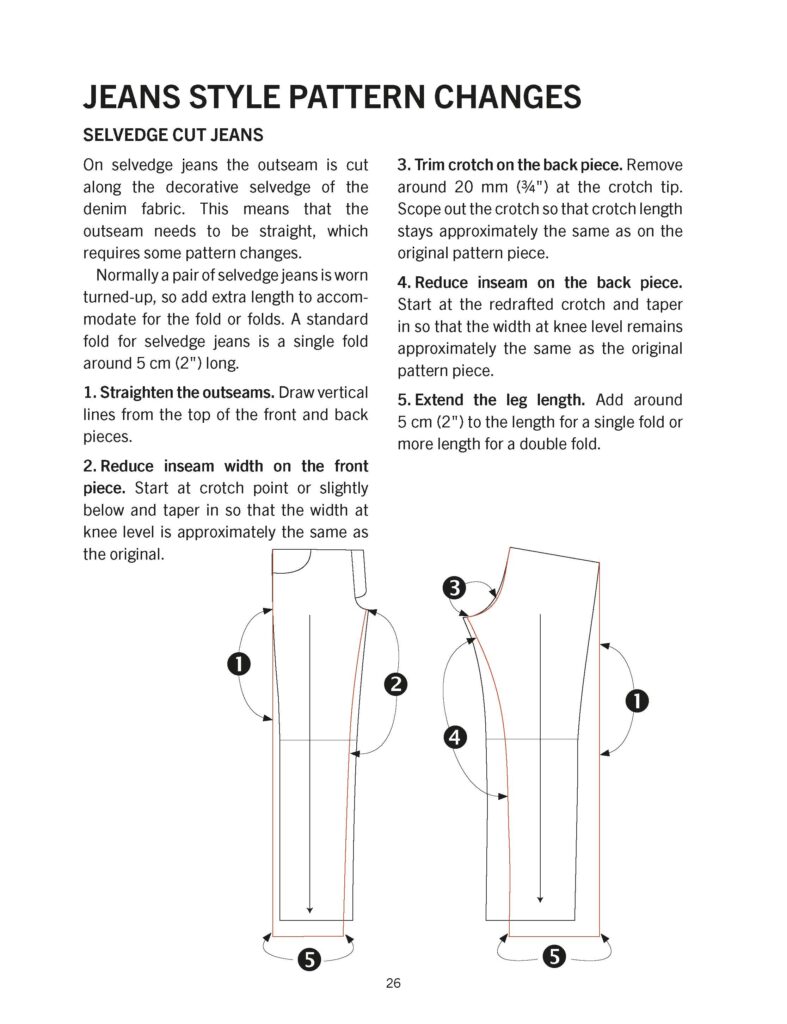 JEANS STYLE PATTERN CHANGES

SELVEDGE CUT JEANS

On selvedge jeans the outseam is cut along the decorative selvedge of the denim fabric. This means that the outseam needs to be straight, which requires some pattern changes.

Normally a pair of selvedge jeans is worn turned-up, so add extra length to accommodate for the fold or folds. A standard fold for selvedge jeans is a single fold around 5 cm (2") long.

1. Straighten the outseams. Draw vertical lines from the top of the front and back pieces.

2. Reduce inseam width on the front piece. Start at crotch point or slightly below and taper in so that the width at knee level is approximately the same as the original.

3. Trim crotch on the back piece. Remove around 20 mm (¾") at the crotch tip. Scope out the crotch so that crotch length stays approximately the same as on the original pattern piece.

4. Reduce inseam on the back piece. Start at the redrafted crotch and taper in so that the width at knee level remains approximately the same as the original pattern piece.

5. Extend the leg length. Add around 5 cm (2") to the length for a single fold or more length for a double fold.

1
2
5
3
4
1
5

26